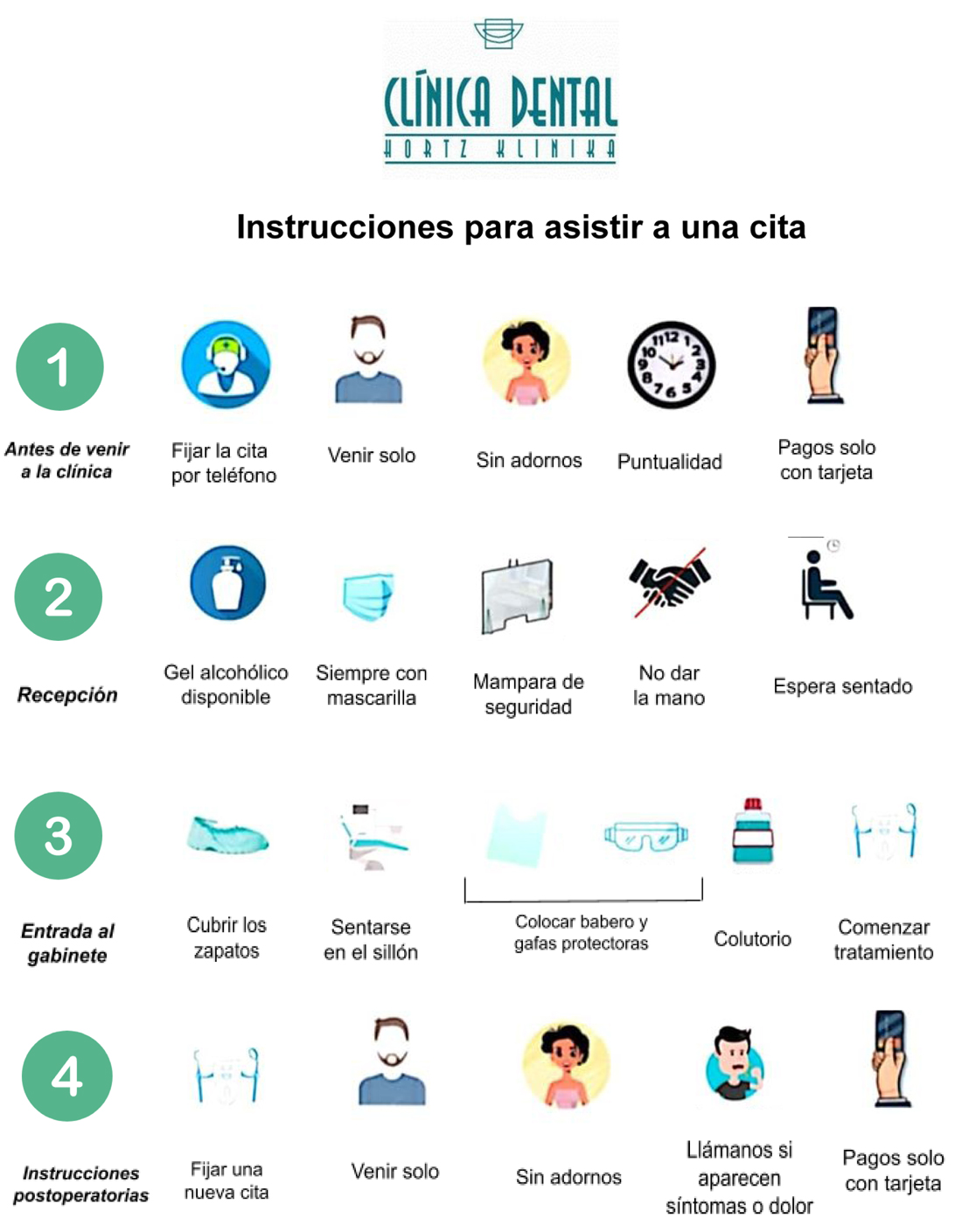 CLÍNICA DENTAL
HORTZ KLINIKA

Instrucciones para asistir a una cita

1

Antes de venir a la clínica

Fijar la cita por teléfono

Venir solo

Sin adornos

Puntualidad

Pagos solo con tarjeta

2

Recepción

Gel alcohólico disponible

Siempre con mascarilla

Mampara de seguridad

No dar la mano

Espera sentado

3

Entrada al gabinete

Cubrir los zapatos

Sentarse en el sillón

Colocar babero y gafas protectoras

Colutorio

Comenzar tratamiento

4

Instrucciones postoperatorias

Fijar una nueva cita

Venir solo

Sin adornos

Llámanos si aparecen síntomas o dolor

Pagos solo con tarjeta